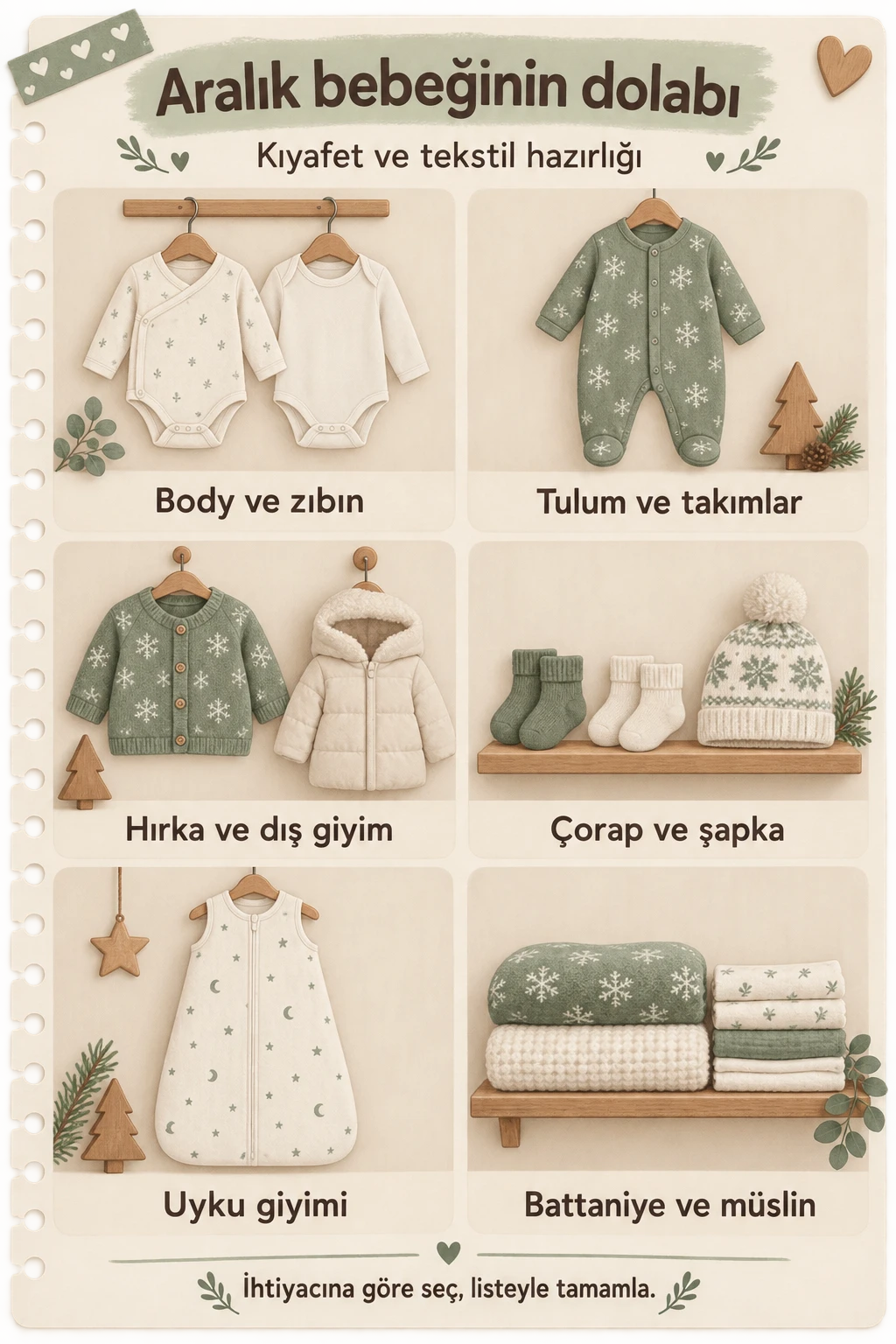 Aralık bebeğinin dolabı

Kıyafet ve tekstil hazırlığı

Body ve zıbın

Tulum ve takımlar

Hırka ve dış giyim

Çorap ve şapka

Uyku giyimi

Battaniye ve müslin

İhtiyacına göre seç, listeyle tamamla.